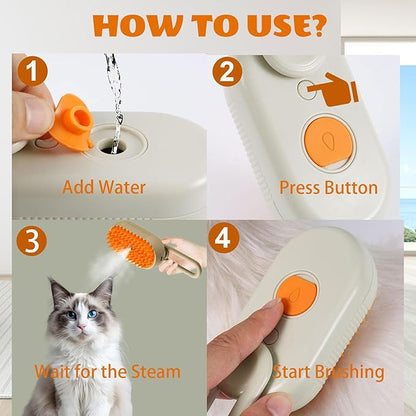 HOW TO USE?

1

Add Water

2

Press Button

3

Wait for the Steam

4

Start Brushing